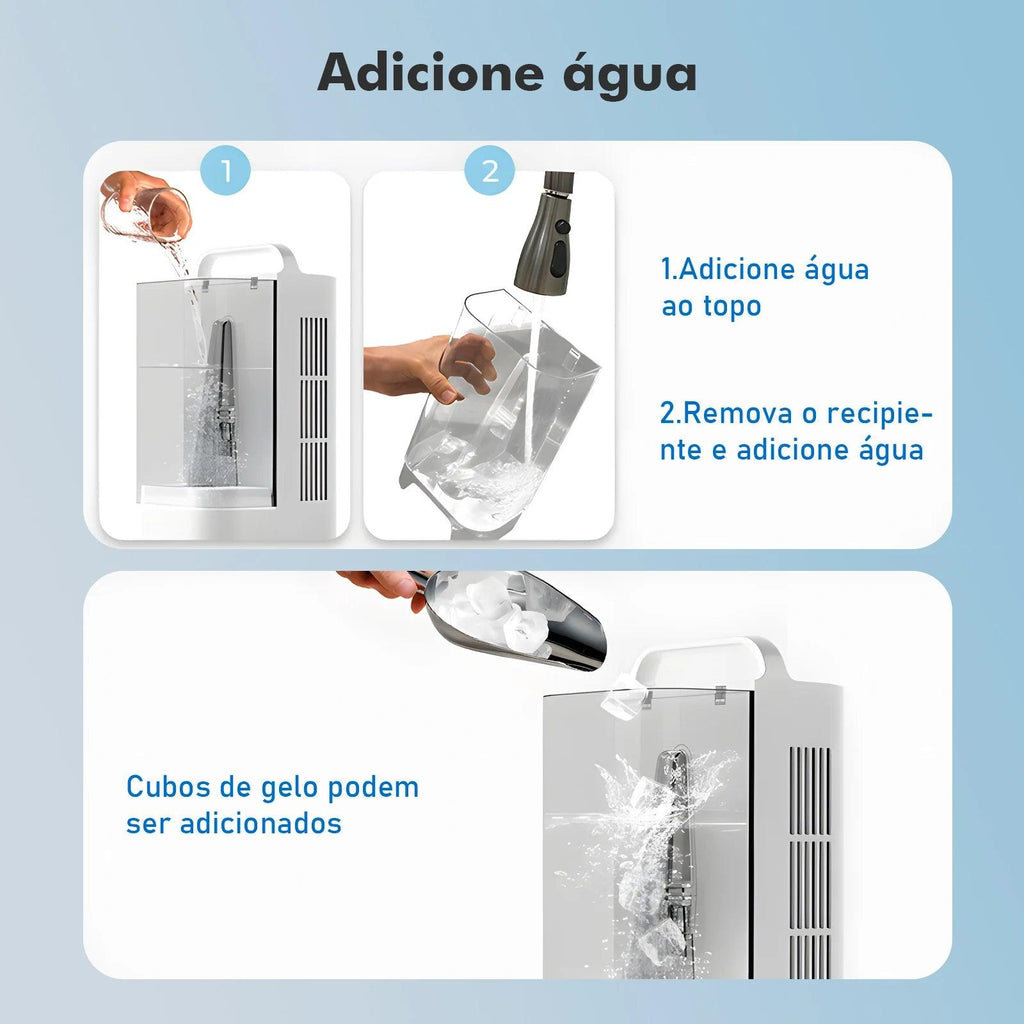 Adicione água

1

2

1.Adicione água ao topo

2.Remova o recipiente e adicione água

Cubos de gelo podem ser adicionados