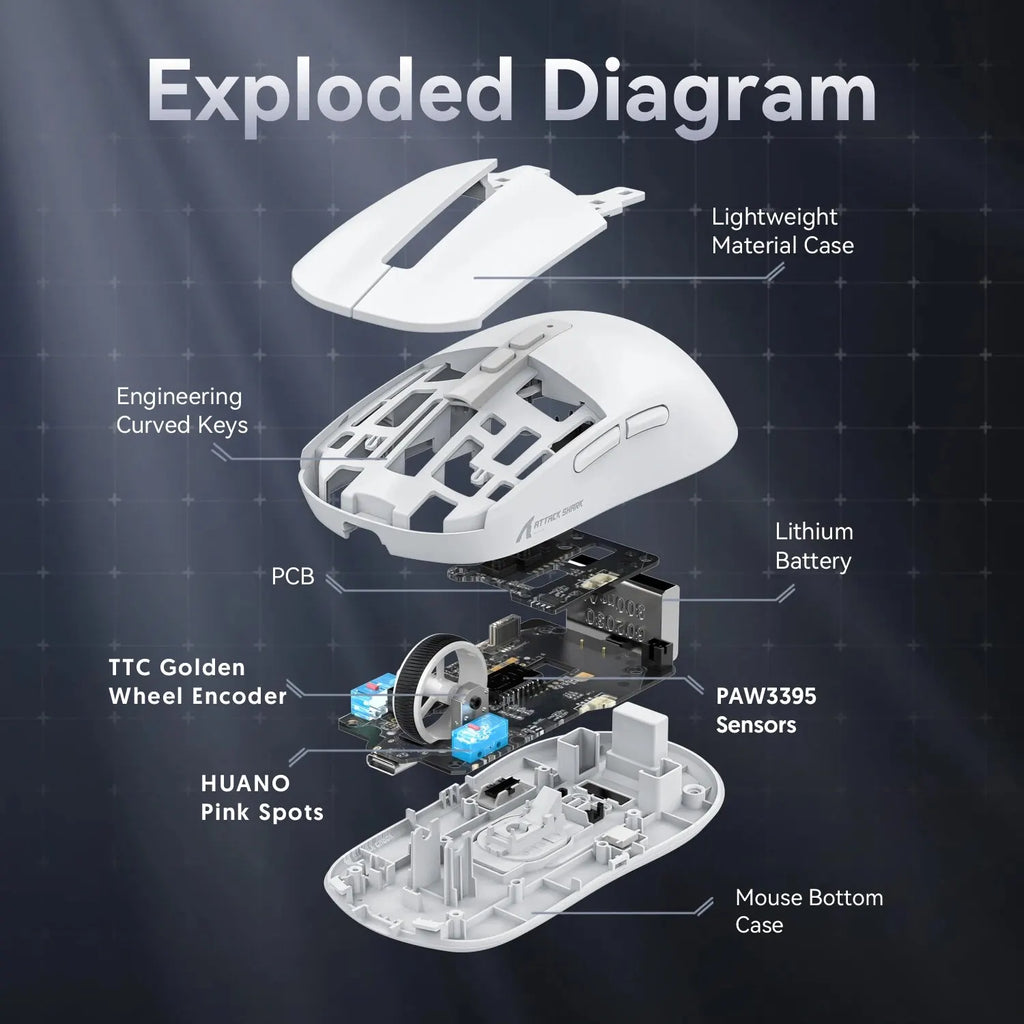 Exploded Diagram

Lightweight Material Case

Engineering Curved Keys

ATTACK SHARK

Lithium Battery

PCB

TTC Golden Wheel Encoder

PAW3395 Sensors

HUANO Pink Spots

Mouse Bottom Case